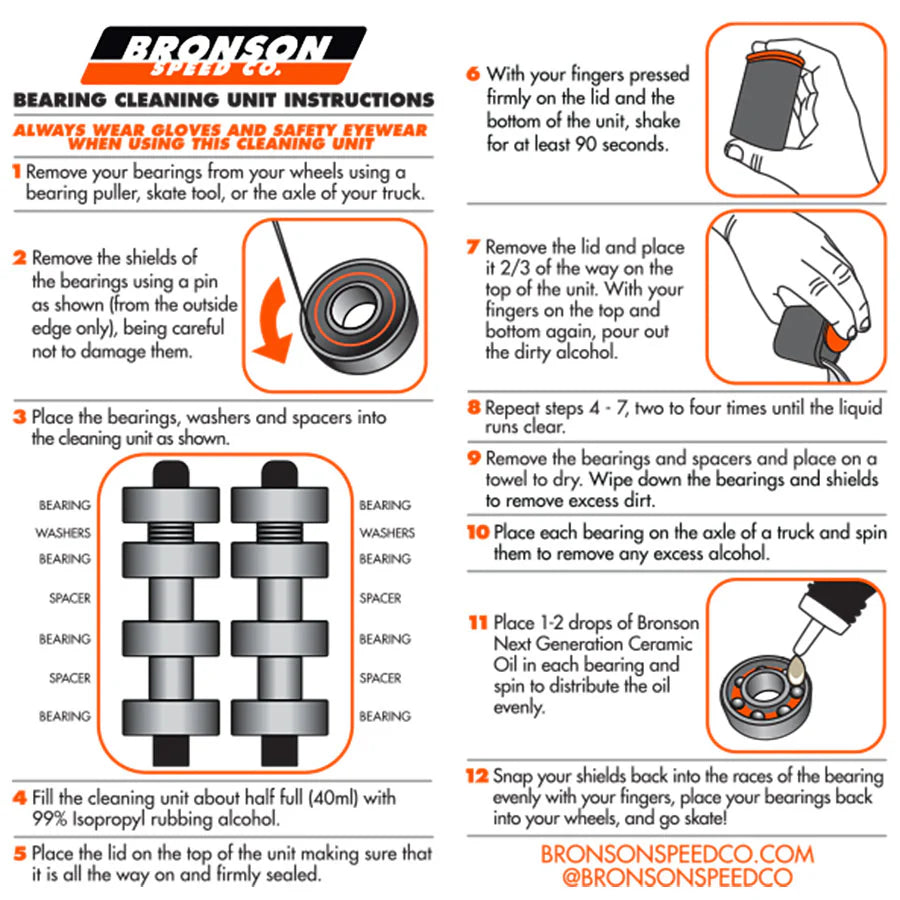 BRONSON SPEED CO.

BEARING CLEANING UNIT INSTRUCTIONS

ALWAYS WEAR GLOVES AND SAFETY EYEWEAR WHEN USING THIS CLEANING UNIT

1 Remove your bearings from your wheels using a bearing puller, skate tool, or the axle of your truck.

2 Remove the shields of the bearings using a pin as shown (from the outside edge only), being careful not to damage them.

3 Place the bearings, washers and spacers into the cleaning unit as shown.

BEARING
WASHERS
BEARING
SPACER
BEARING
SPACER
BEARING

BEARING
WASHERS
BEARING
SPACER
BEARING
SPACER
BEARING

4 Fill the cleaning unit about half full (40ml) with 99% Isopropyl rubbing alcohol.

5 Place the lid on the top of the unit making sure that it is all the way on and firmly sealed.

6 With your fingers pressed firmly on the lid and the bottom of the unit, shake for at least 90 seconds.

7 Remove the lid and place it 2/3 of the way on the top of the unit. With your fingers on the top and bottom again, pour out the dirty alcohol.

8 Repeat steps 4 - 7, two to four times until the liquid runs clear.

9 Remove the bearings and spacers and place on a towel to dry. Wipe down the bearings and shields to remove excess dirt.

10 Place each bearing on the axle of a truck and spin them to remove any excess alcohol.

11 Place 1-2 drops of Bronson Next Generation Ceramic Oil in each bearing and spin to distribute the oil evenly.

12 Snap your shields back into the races of the bearing evenly with your fingers, place your bearings back into your wheels, and go skate!

BRONSONSPEEDCO.COM
@BRONSONSPEEDCO